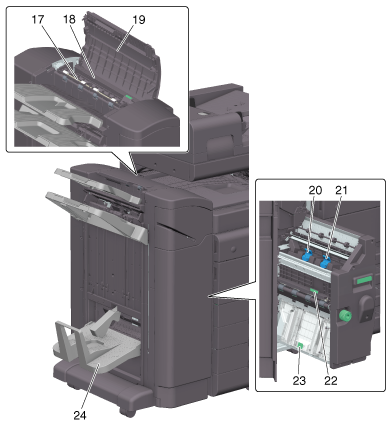 17
18
19
20
21
23
22
24