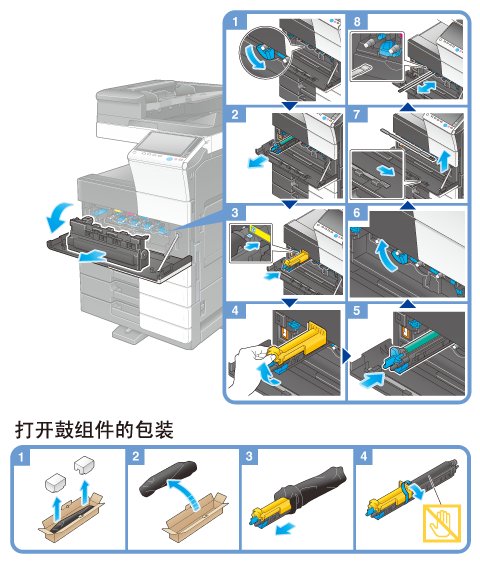 1
8
2
7
3
6
4
5

打开鼓组件的包装

1
2
3
4