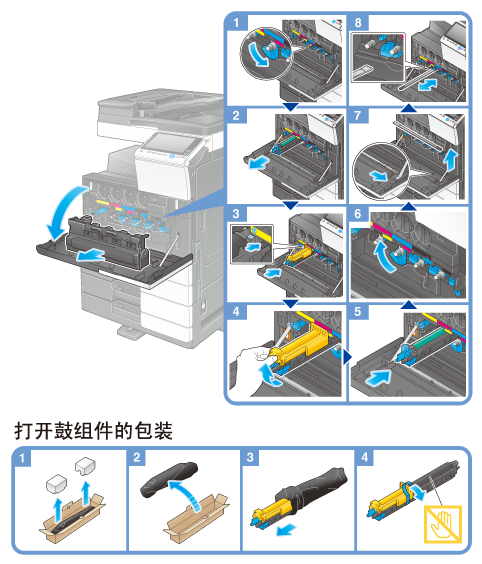 1
8
2
7
3
6
4
5

打开鼓组件的包装

1
2
3
4