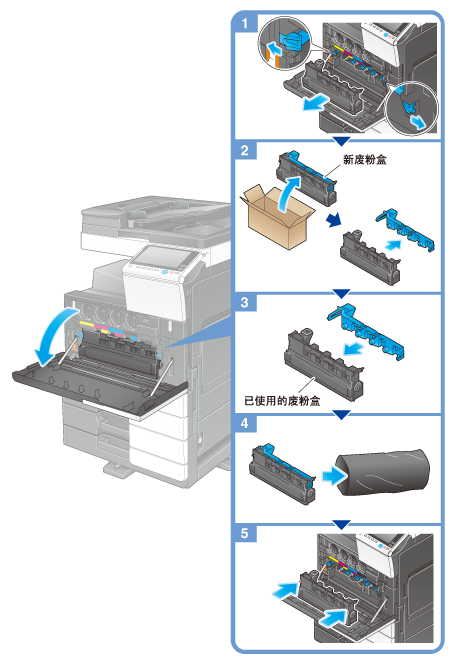 1

2

新废粉盒

3

已使用的废粉盒

4

5