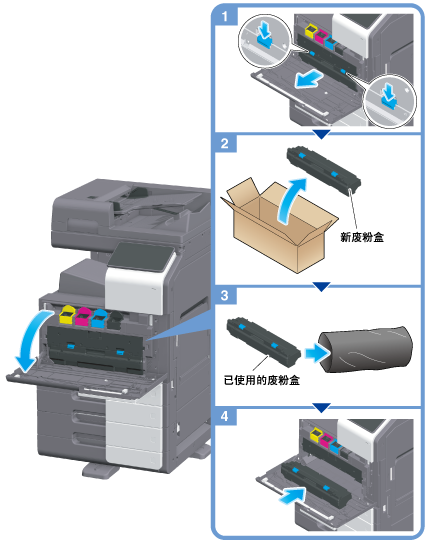 1

2

新废粉盒

3

已使用的废粉盒

4