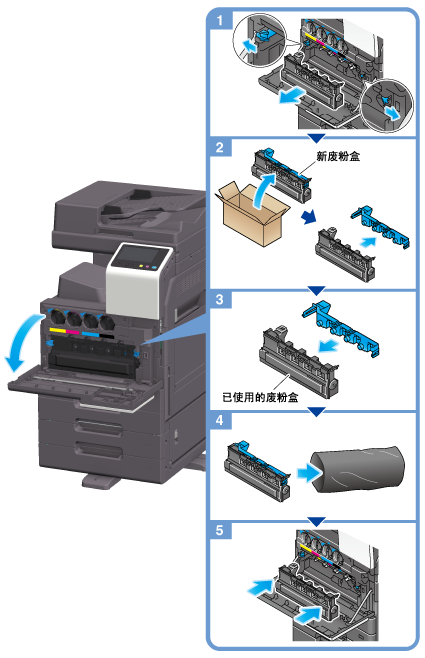 1

2

新废粉盒

3

已使用的废粉盒

4

5