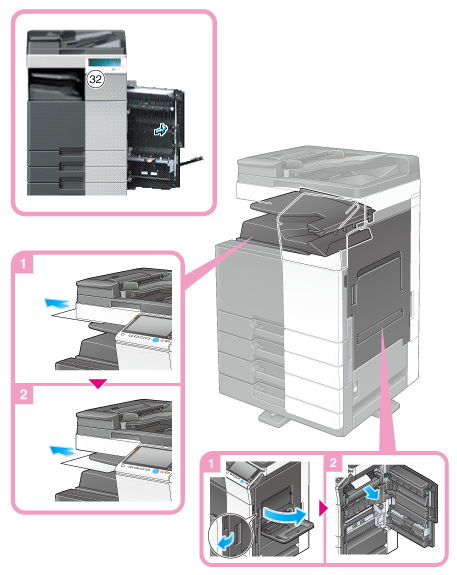 32

1

2

1

2