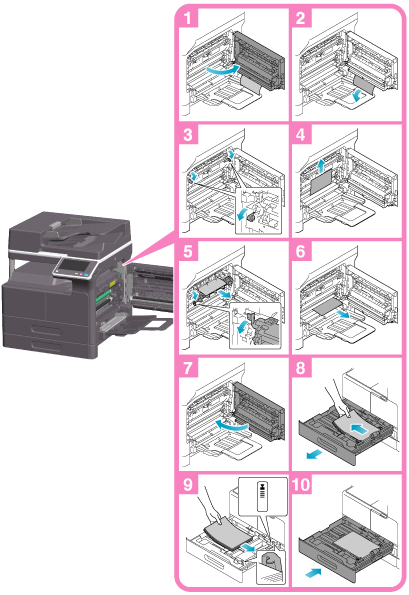 1
2
3
4
5
6
7
8
9
10