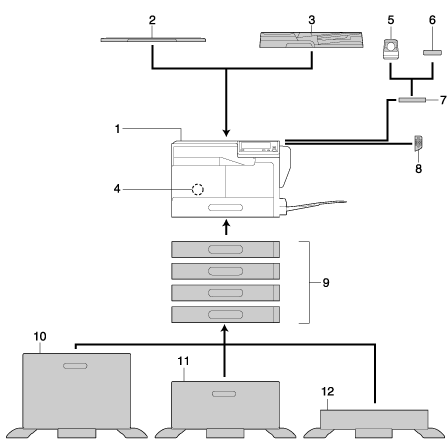 2
3
5
6
7
1
8
4
9
10
11
12