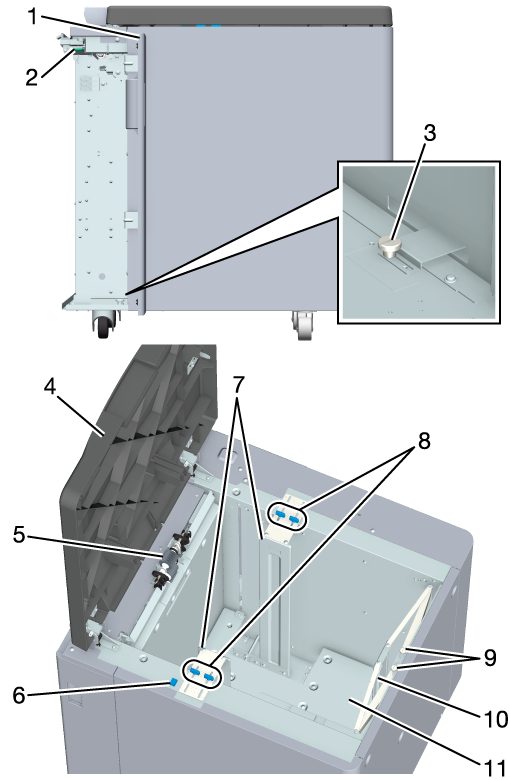 1
2
3
4
7
8
5
9
6
10
11