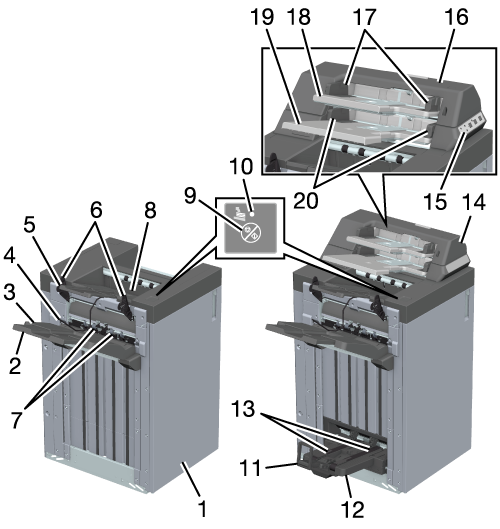 19 18 17 16
10
9
20
15 14
6
5
8
4
3
2
7
13
11
12
1