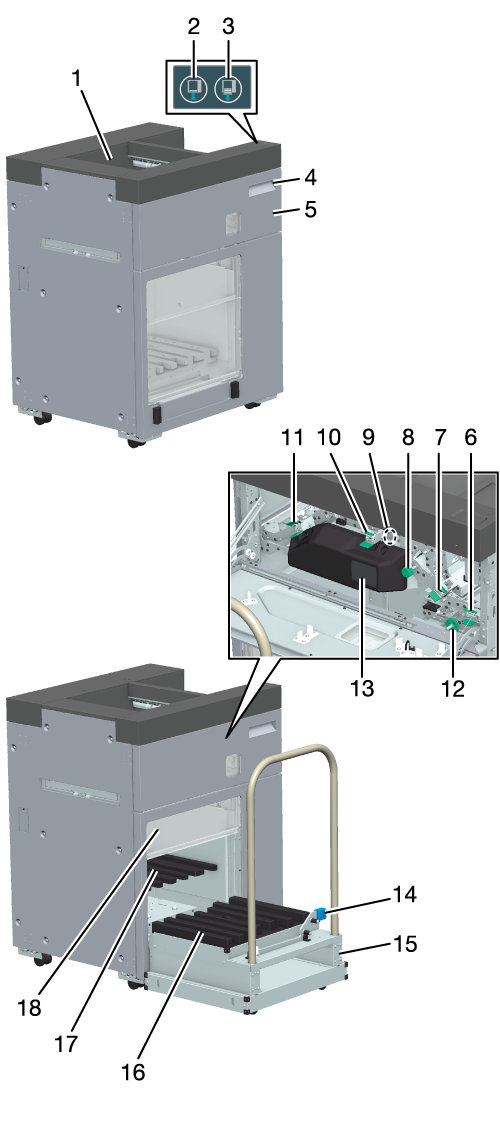 2 3
1
4
5
11 10 9 8 7 6
13 12
14
15
18
17
16