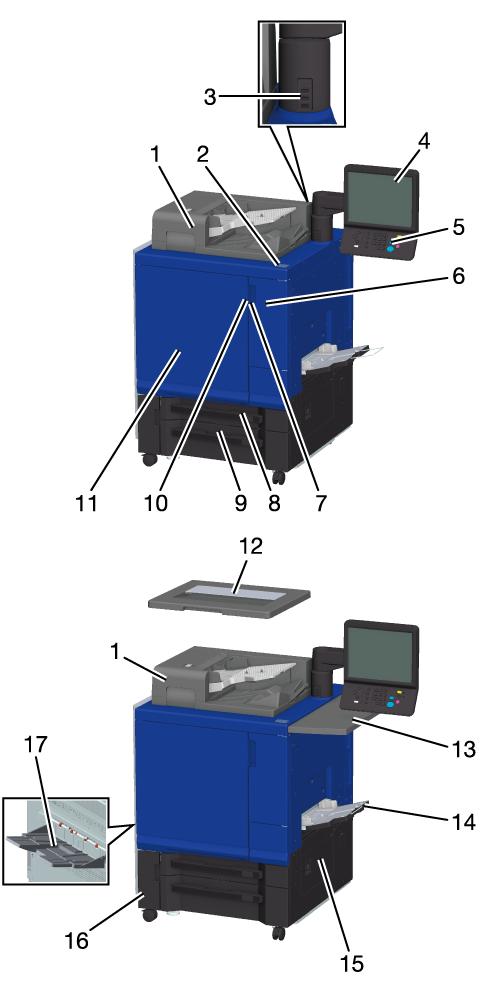 3
1
2
4
5
6
11
10
9
8
7
12
1
13
17
14
16
15