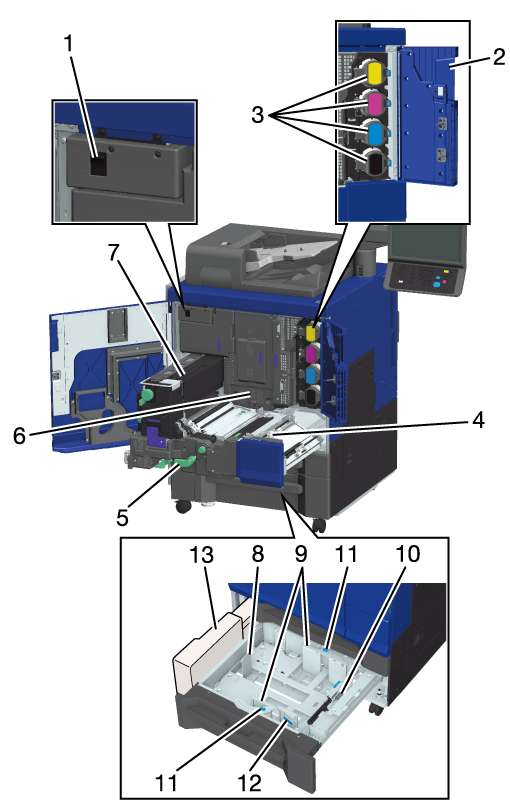 1
2
3
7
6
4
5
13
8
9
11
10
11
12