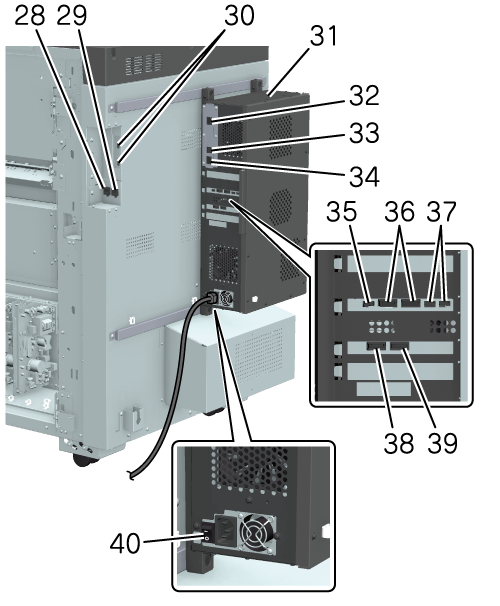 28
29
30
31
32
33
34
35
36
37
38
39
40