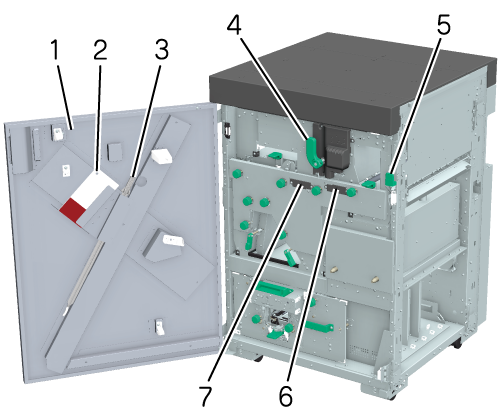 1
2
3
4
5
7
6