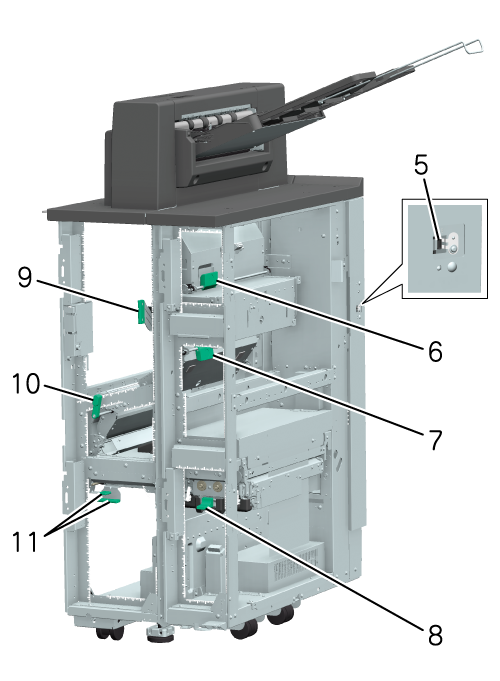 5
9
6
10
7
11
8