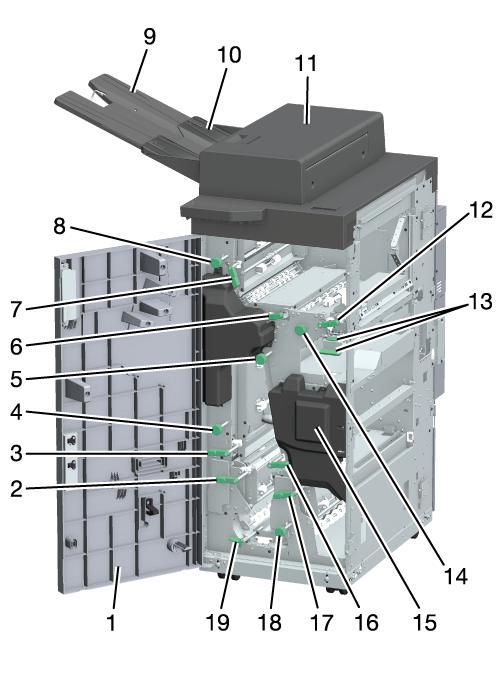 9
10
11
8
12
7
13
6
5
4
3
2
1
19
18
17
16
15
14