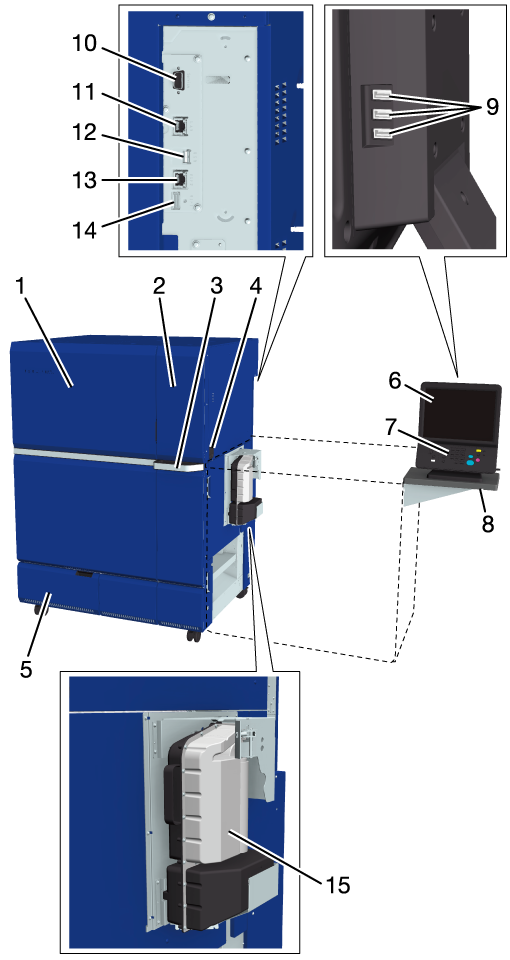 10
11
12
13
14
9
1
2
3
4
6
7
8
5
15